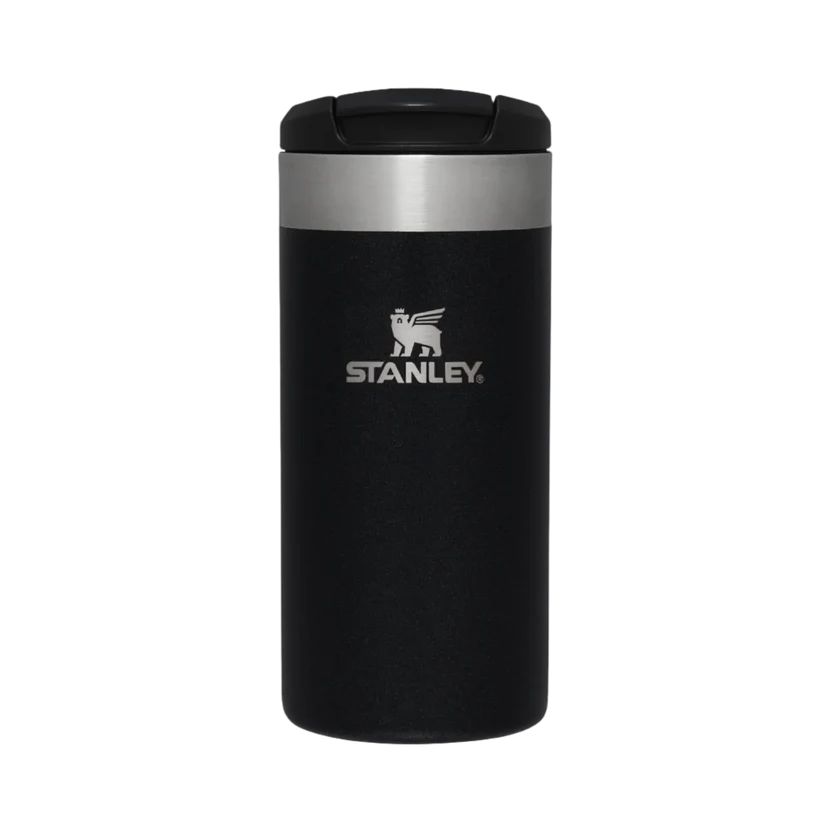 STANLEY®